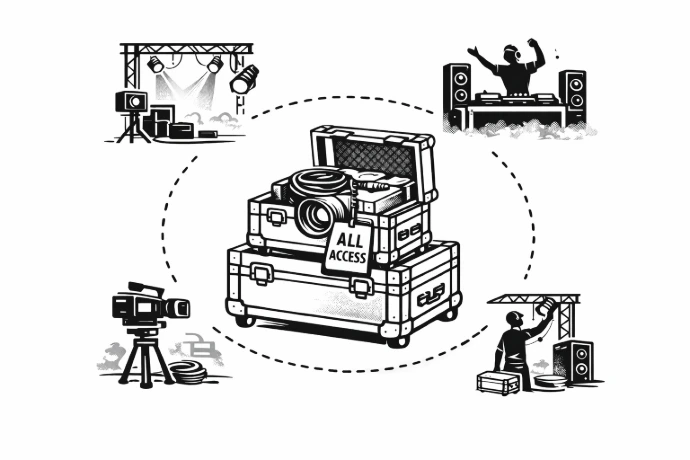 ALL ACCESS